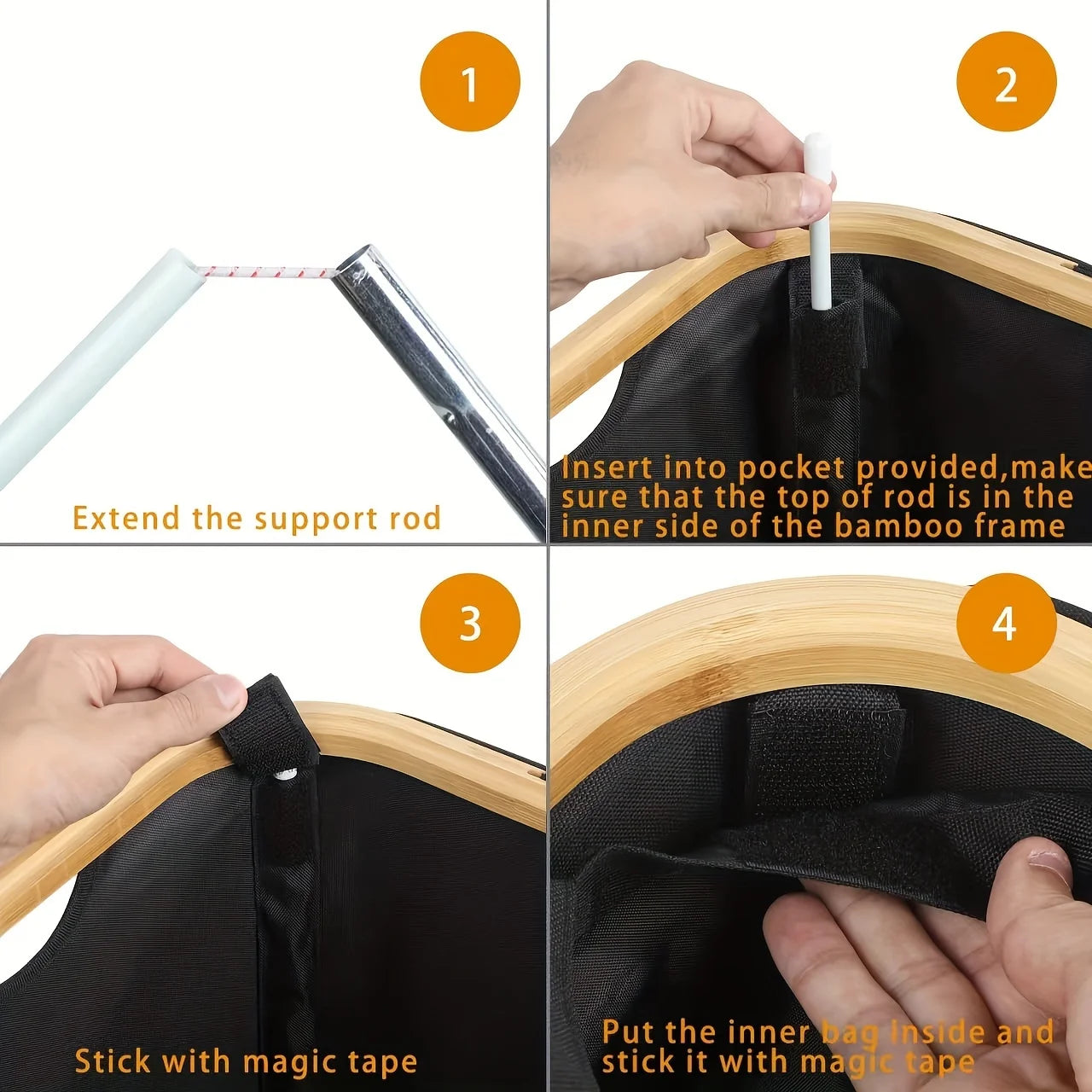 1

Extend the support rod

2

Insert into pocket provided,make sure that the top of rod is in the inner side of the bamboo frame

3

Stick with magic tape

4

Put the inner bag inside and stick it with magic tape